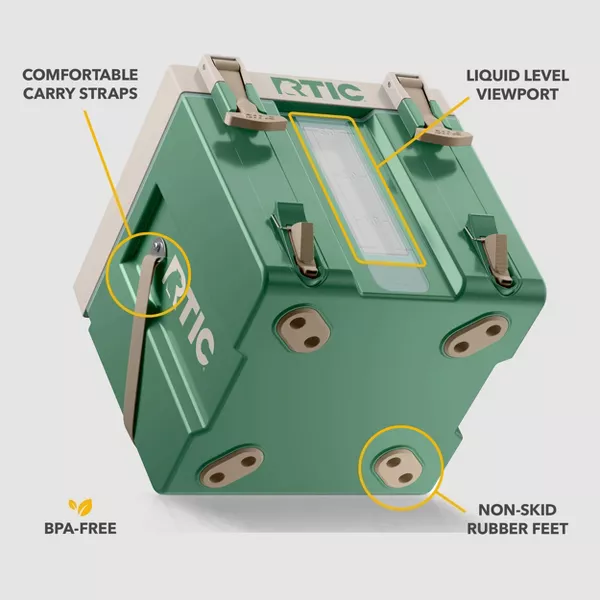 COMFORTABLE CARRY STRAPS

RTIC

LIQUID LEVEL VIEWPORT

RTIC

BPA-FREE

NON-SKID RUBBER FEET